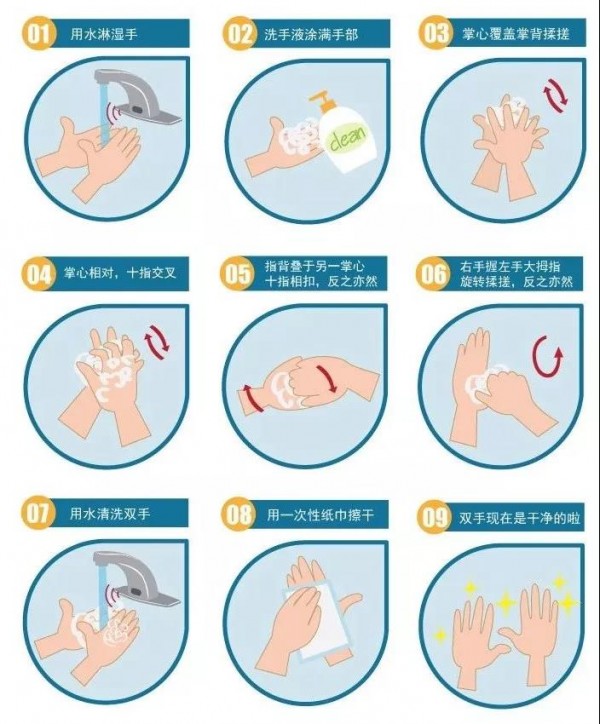 01 用水淋湿手

02 洗手液涂满手部

clean

03 掌心覆盖掌背揉搓

04 掌心相对，十指交叉

05 指背叠于另一掌心 十指相扣，反之亦然

06 右手握左手大拇指 旋转揉搓，反之亦然

07 用水清洗双手

08 用一次性纸巾擦干

09 双手现在是干净的啦